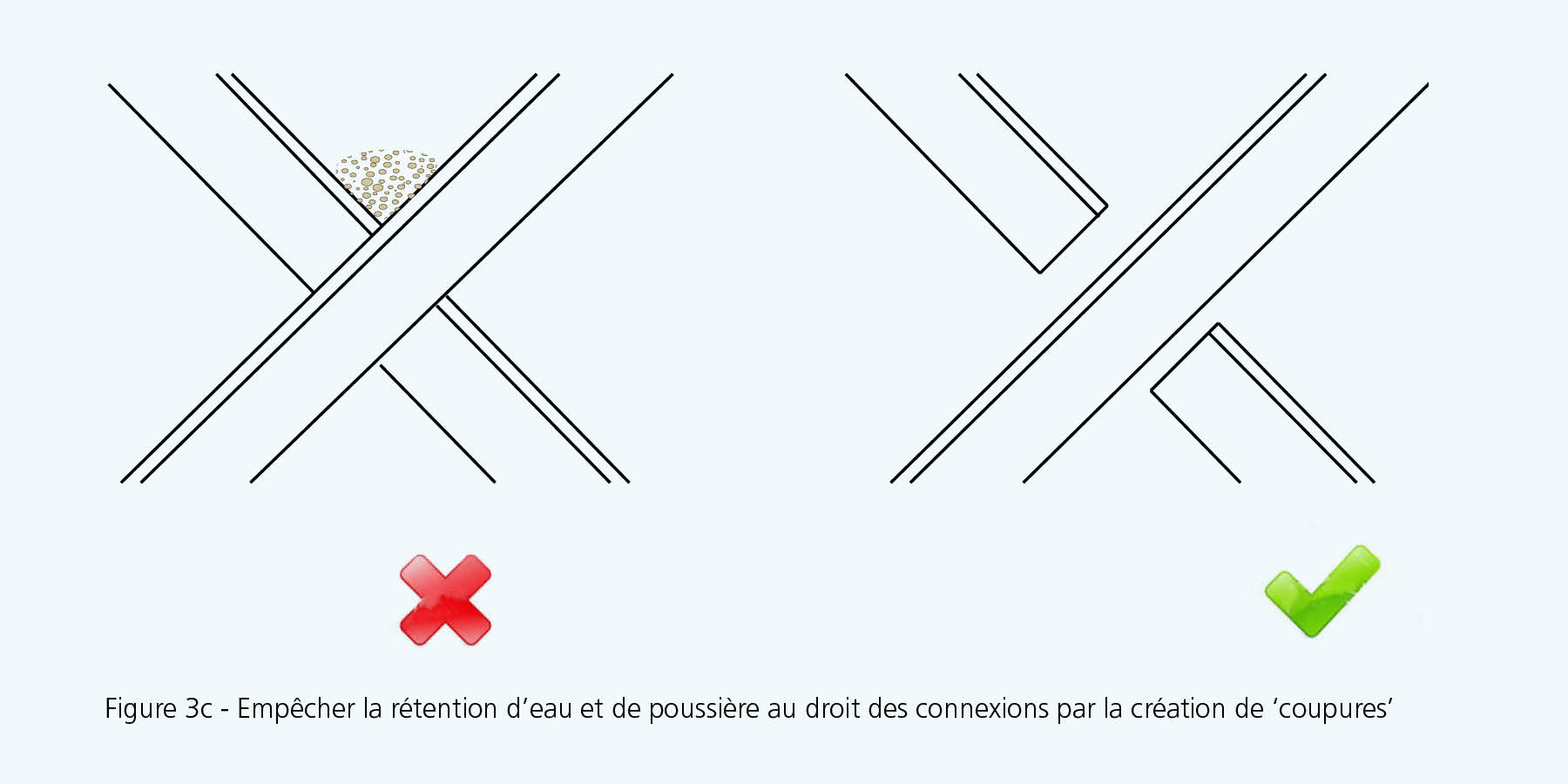 Figure 3c - Empêcher la rétention d’eau et de poussière au droit des connexions par la création de ‘coupures’